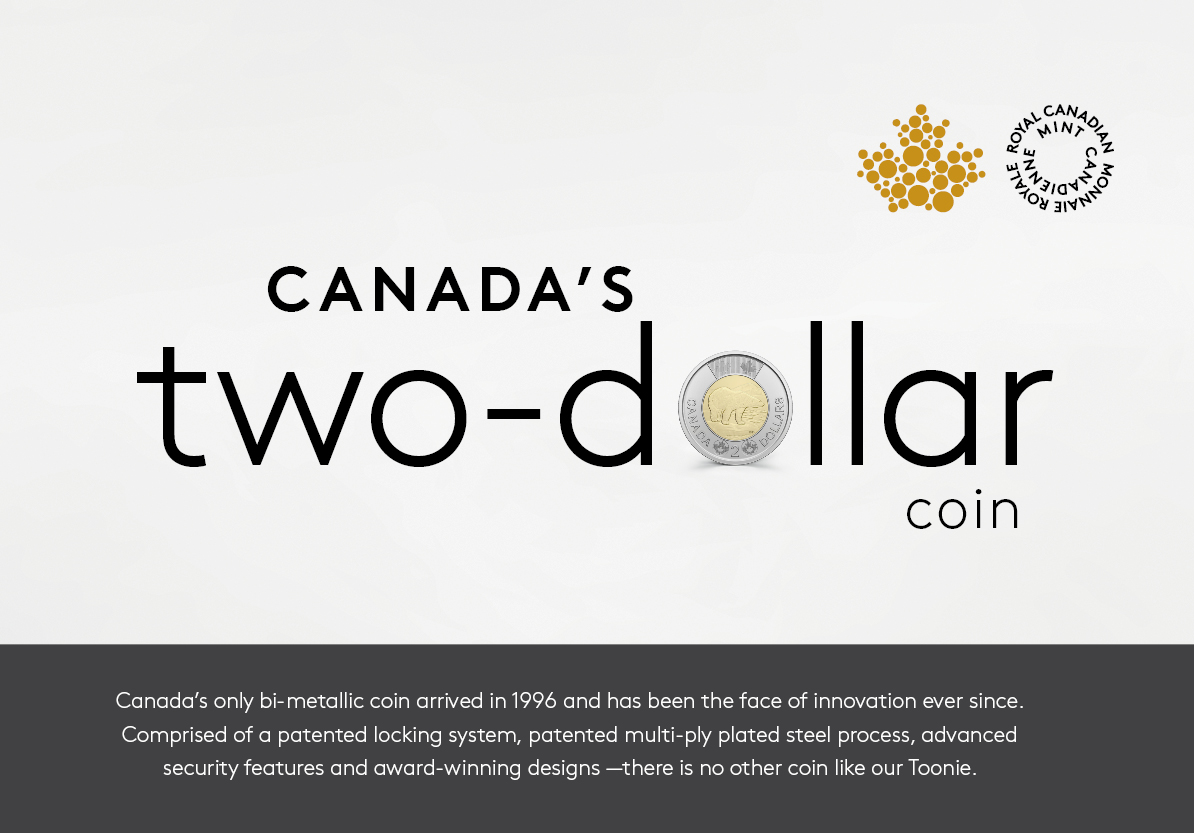 ROYAL CANADIAN MINT
MONNAIE ROYALE CANADIENNE

CANADA'S
two-dollar
coin

CANADA 2 DOLLARS

Canada's only bi-metallic coin arrived in 1996 and has been the face of innovation ever since. Comprised of a patented locking system, patented multi-ply plated steel process, advanced security features and award-winning designs —there is no other coin like our Toonie.